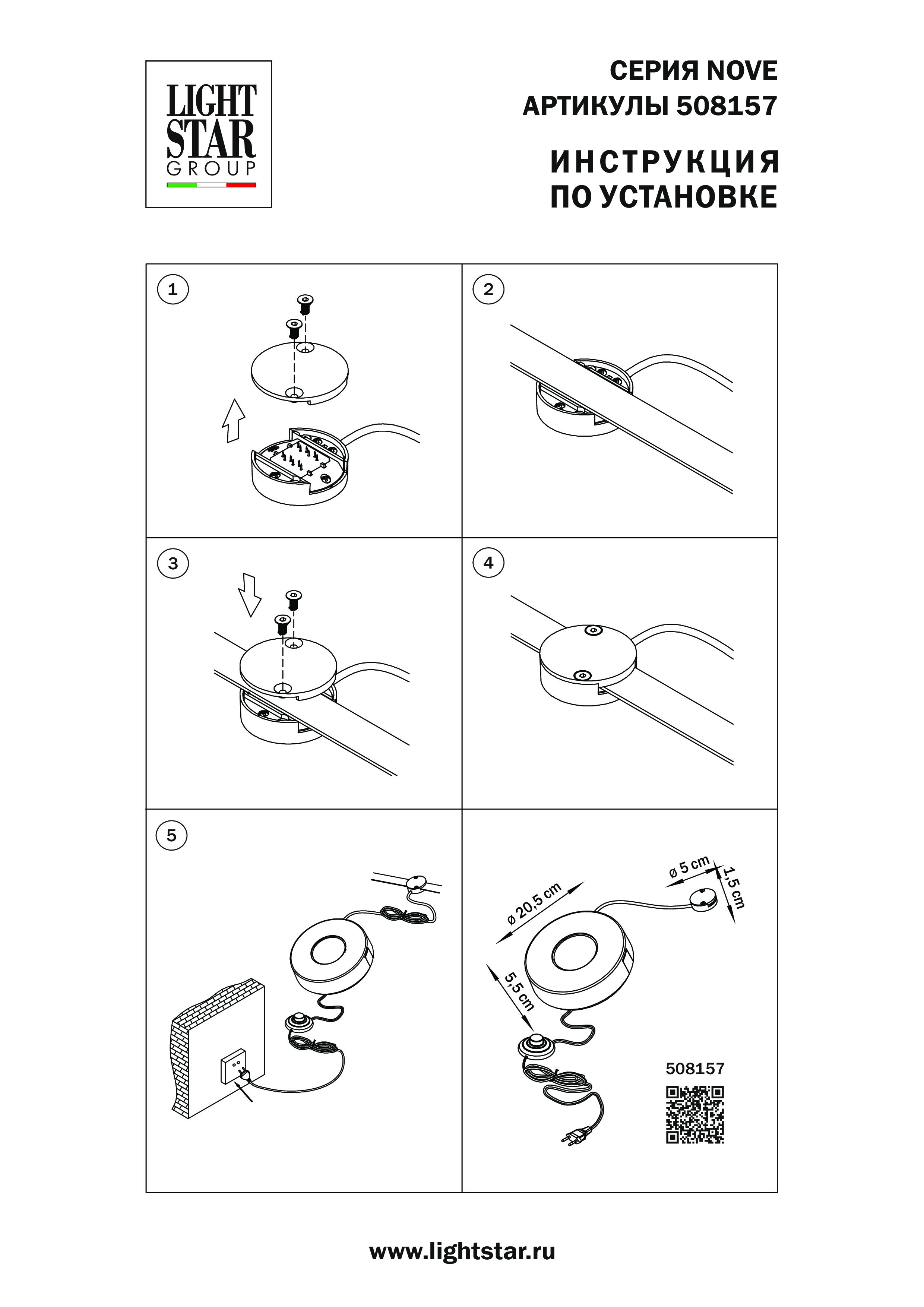 LIGHT STAR GROUP

СЕРИЯ NOVE
АРТИКУЛЫ 508157

ИНСТРУКЦИЯ
ПО УСТАНОВКЕ

1

2

3

4

5

ø 20,5 cm

ø 5 cm

1,5 cm

5,5 cm

508157

www.lightstar.ru