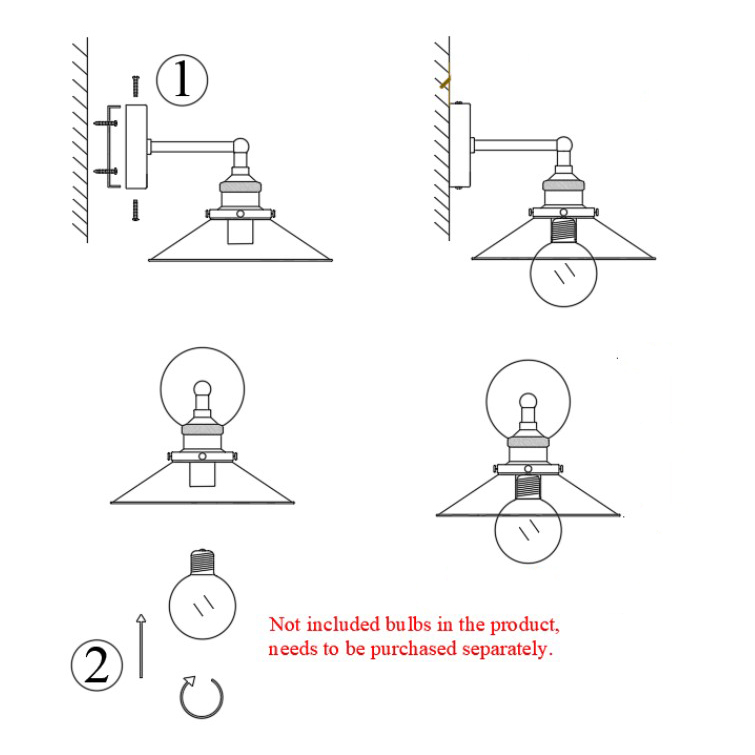 ①

②

Not included bulbs in the product, needs to be purchased separately.